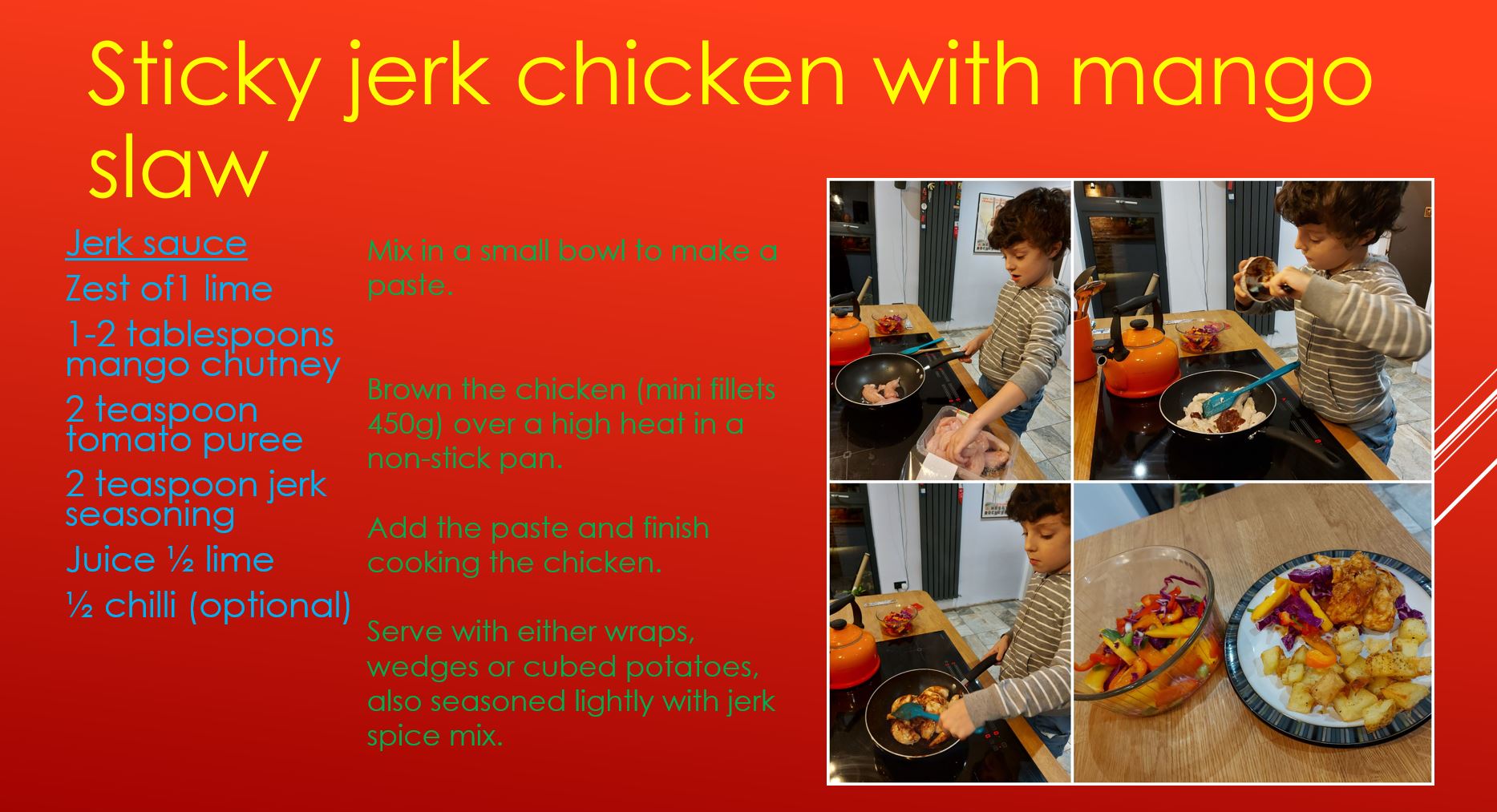 Sticky jerk chicken with mango slaw

Jerk sauce

Zest of1 lime

1-2 tablespoons mango chutney

2 teaspoon tomato puree

2 teaspoon jerk seasoning

Juice ½ lime

½ chilli (optional)

Mix in a small bowl to make a paste.

Brown the chicken (mini fillets 450g) over a high heat in a non-stick pan.

Add the paste and finish cooking the chicken.

Serve with either wraps, wedges or cubed potatoes, also seasoned lightly with jerk spice mix.